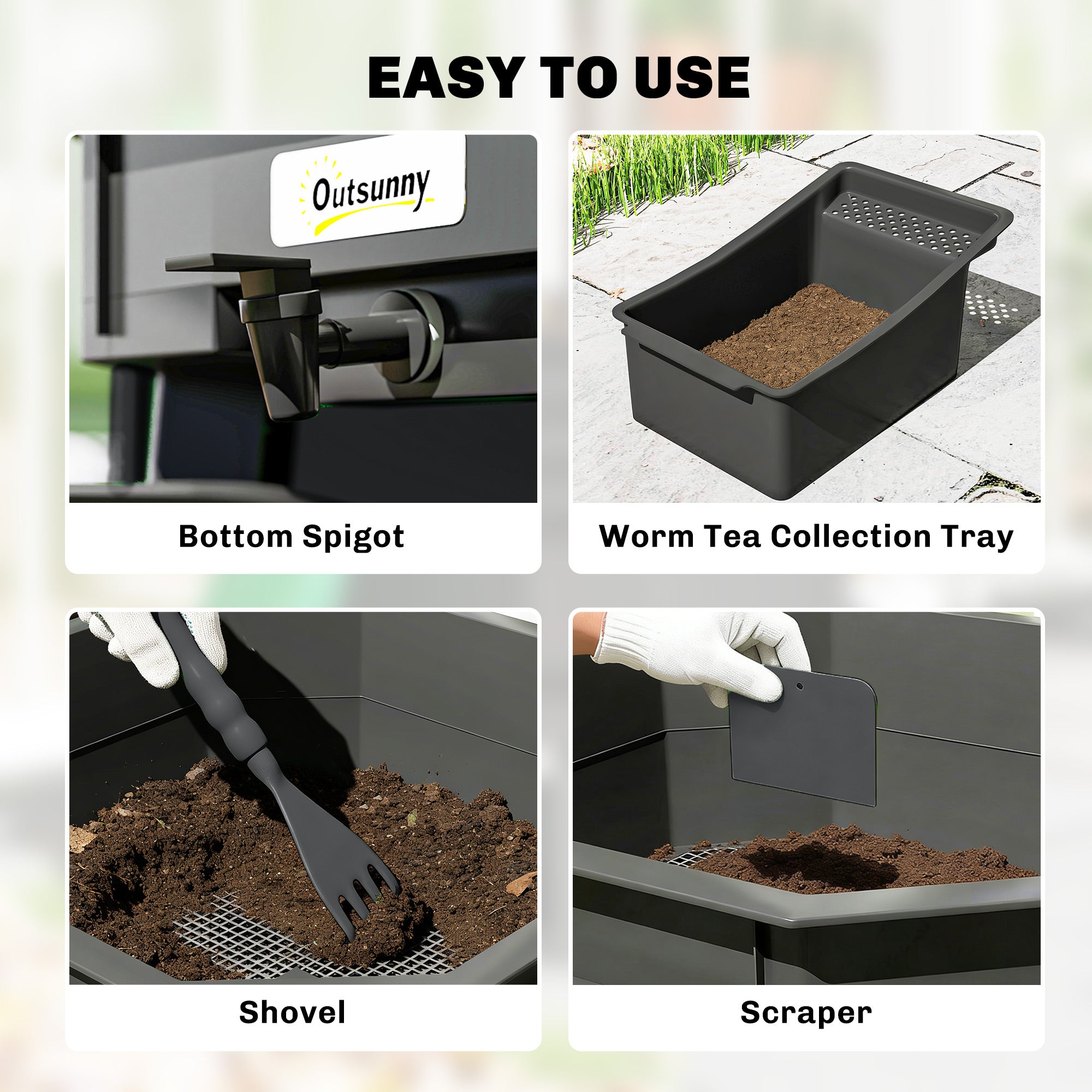 EASY TO USE

Outsunny

Bottom Spigot

Worm Tea Collection Tray

Shovel

Scraper