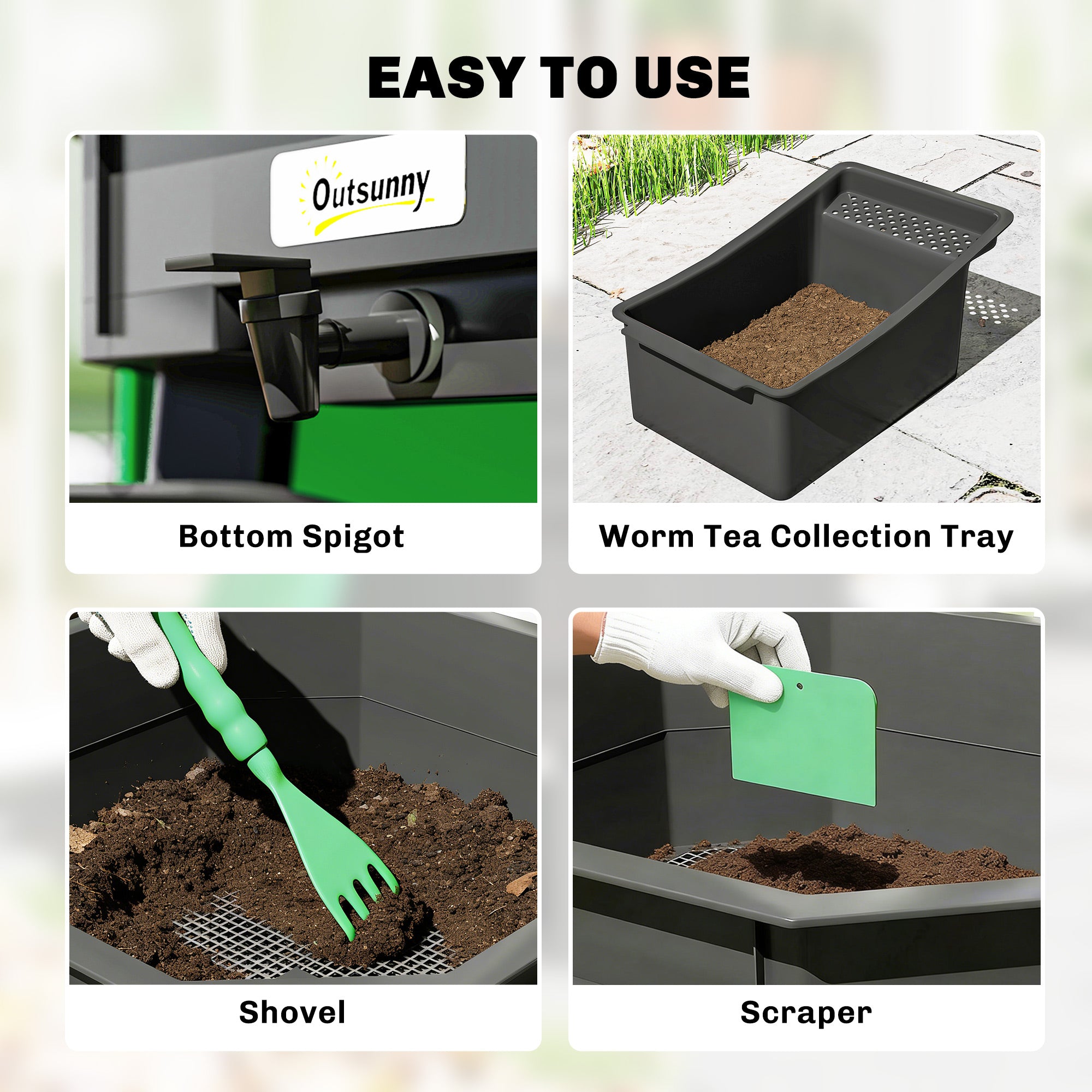 EASY TO USE

Outsunny

Bottom Spigot

Worm Tea Collection Tray

Shovel

Scraper