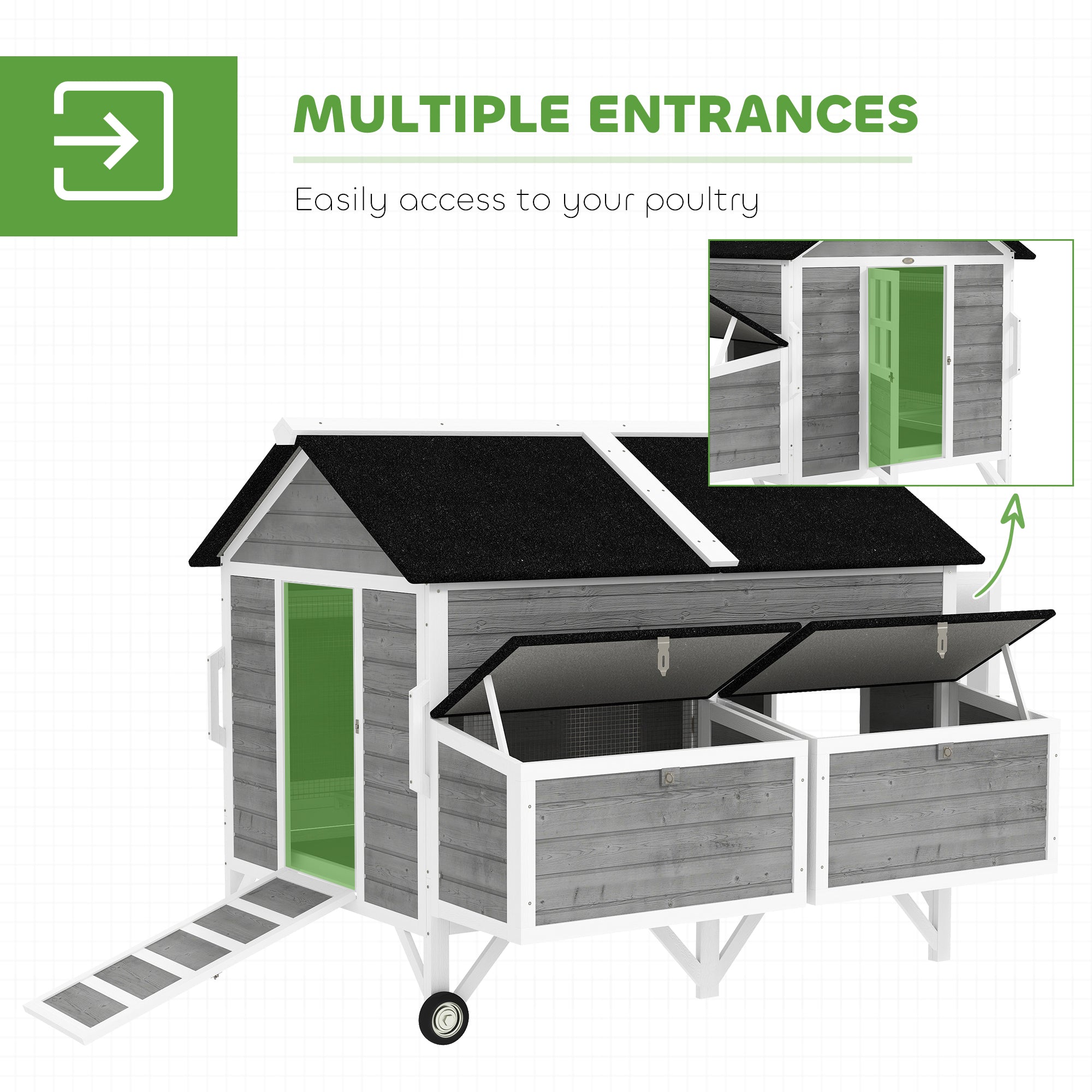 MULTIPLE ENTRANCES

Easily access to your poultry